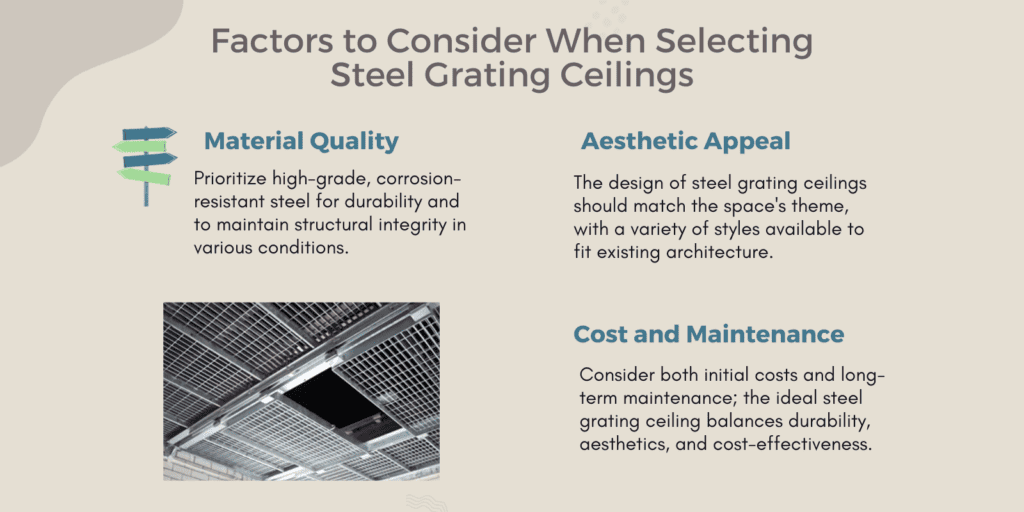 Factors to Consider When Selecting Steel Grating Ceilings

Material Quality

Prioritize high-grade, corrosion-resistant steel for durability and to maintain structural integrity in various conditions.

Aesthetic Appeal

The design of steel grating ceilings should match the space's theme, with a variety of styles available to fit existing architecture.

Cost and Maintenance

Consider both initial costs and long-term maintenance; the ideal steel grating ceiling balances durability, aesthetics, and cost-effectiveness.