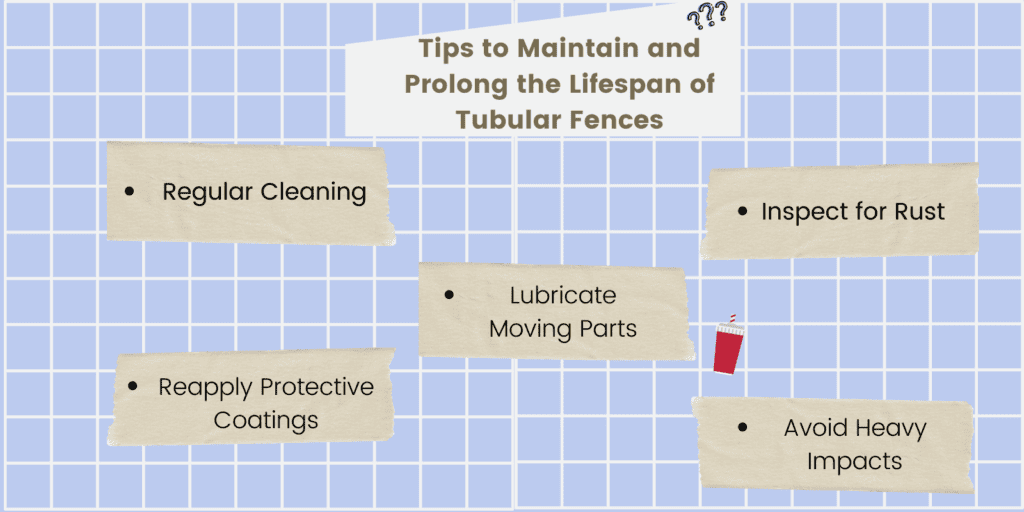 ???

Tips to Maintain and Prolong the Lifespan of Tubular Fences

• Regular Cleaning

• Inspect for Rust

• Lubricate Moving Parts

• Reapply Protective Coatings

• Avoid Heavy Impacts