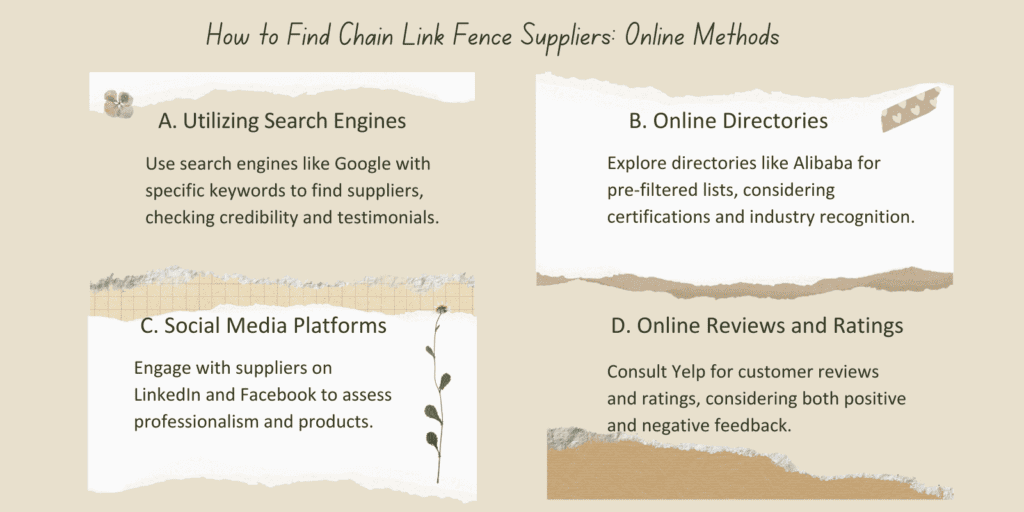 How to Find Chain Link Fence Suppliers: Online Methods

A. Utilizing Search Engines

Use search engines like Google with specific keywords to find suppliers, checking credibility and testimonials.

B. Online Directories

Explore directories like Alibaba for pre-filtered lists, considering certifications and industry recognition.

C. Social Media Platforms

Engage with suppliers on LinkedIn and Facebook to assess professionalism and products.

D. Online Reviews and Ratings

Consult Yelp for customer reviews and ratings, considering both positive and negative feedback.