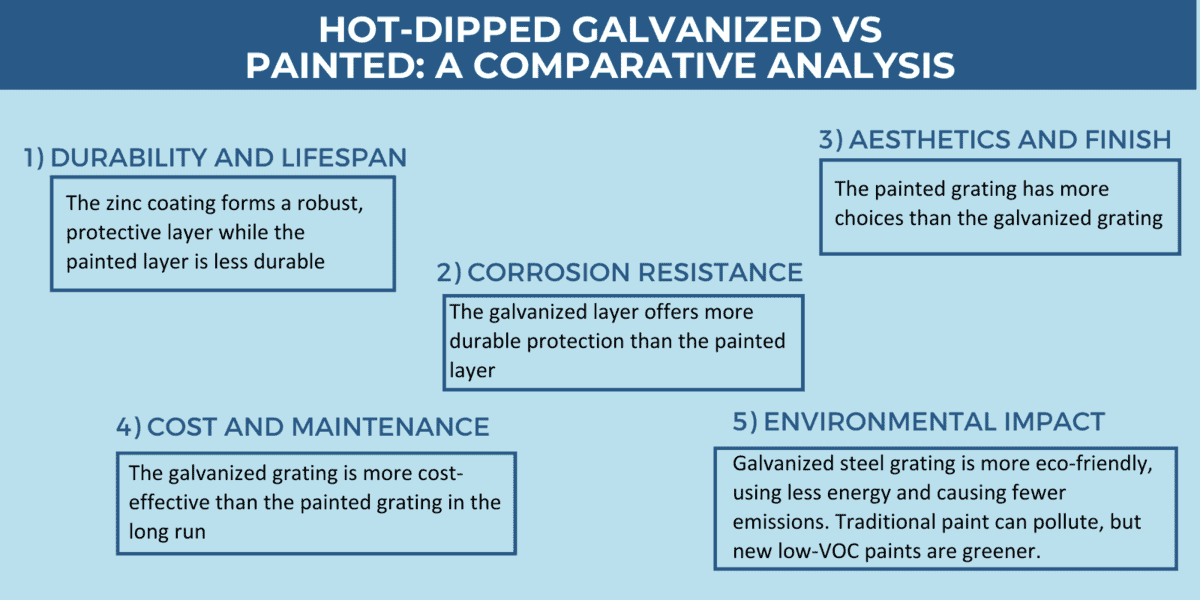 HOT-DIPPED GALVANIZED VS PAINTED: A COMPARATIVE ANALYSIS

1) DURABILITY AND LIFESPAN

The zinc coating forms a robust, protective layer while the painted layer is less durable

2) CORROSION RESISTANCE

The galvanized layer offers more durable protection than the painted layer

3) AESTHETICS AND FINISH

The painted grating has more choices than the galvanized grating

4) COST AND MAINTENANCE

The galvanized grating is more cost-effective than the painted grating in the long run

5) ENVIRONMENTAL IMPACT

Galvanized steel grating is more eco-friendly, using less energy and causing fewer emissions. Traditional paint can pollute, but new low-VOC paints are greener.